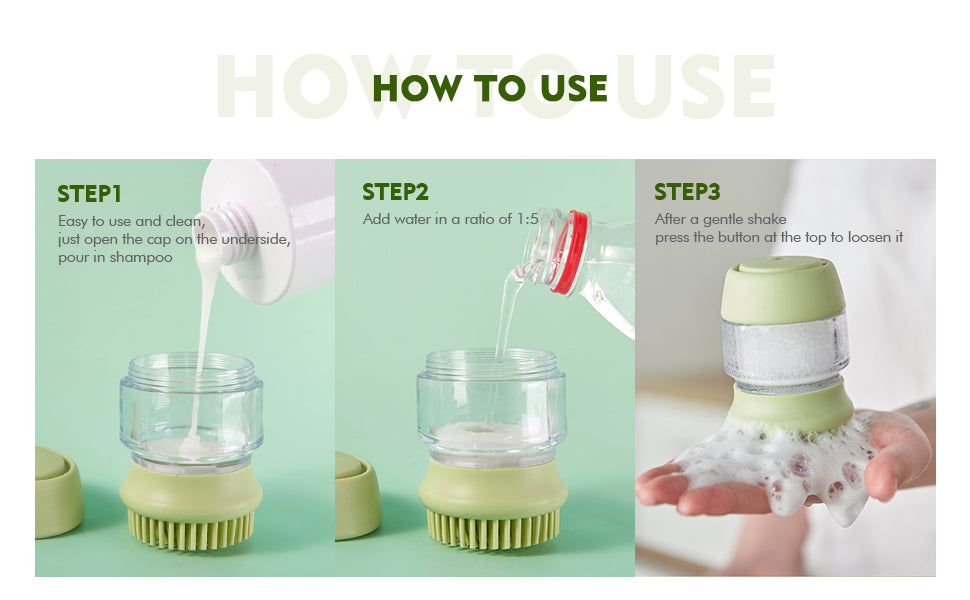 HOW TO USE

HOW TO USE

STEP1

Easy to use and clean, just open the cap on the underside, pour in shampoo

STEP2

Add water in a ratio of 1:5

STEP3

After a gentle shake press the button at the top to loosen it